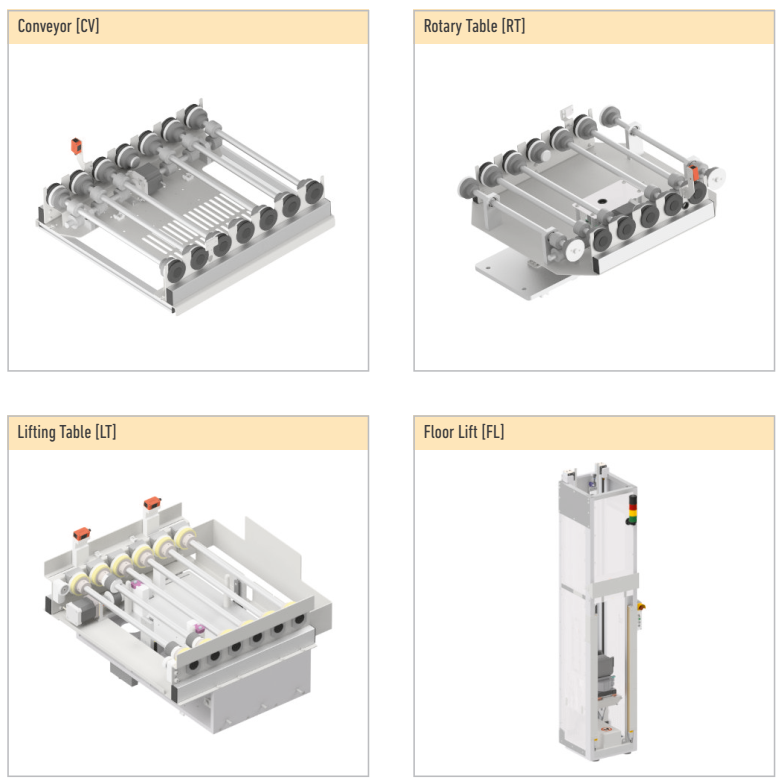 Conveyor [CV]

Rotary Table [RT]

Lifting Table [LT]

Floor Lift [FL]